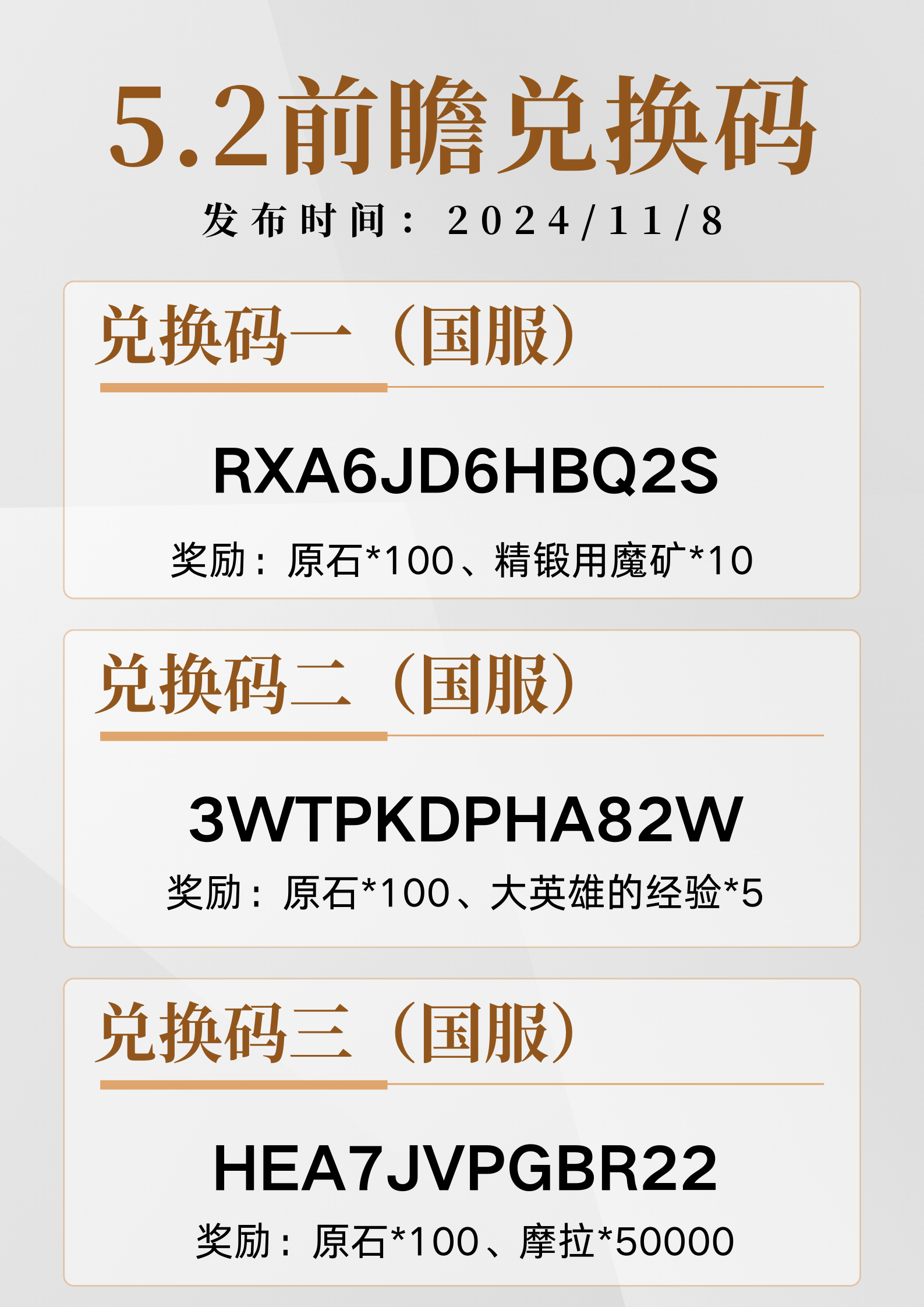 5.2前瞻兑换码

发布时间：2024/11/8

兑换码一（国服）

RXA6JD6HBQ2S

奖励：原石*100、精锻用魔矿*10

兑换码二（国服）

3WTPKDPHA82W

奖励：原石*100、大英雄的经验*5

兑换码三（国服）

HEA7JVPGBR22

奖励：原石*100、摩拉*50000